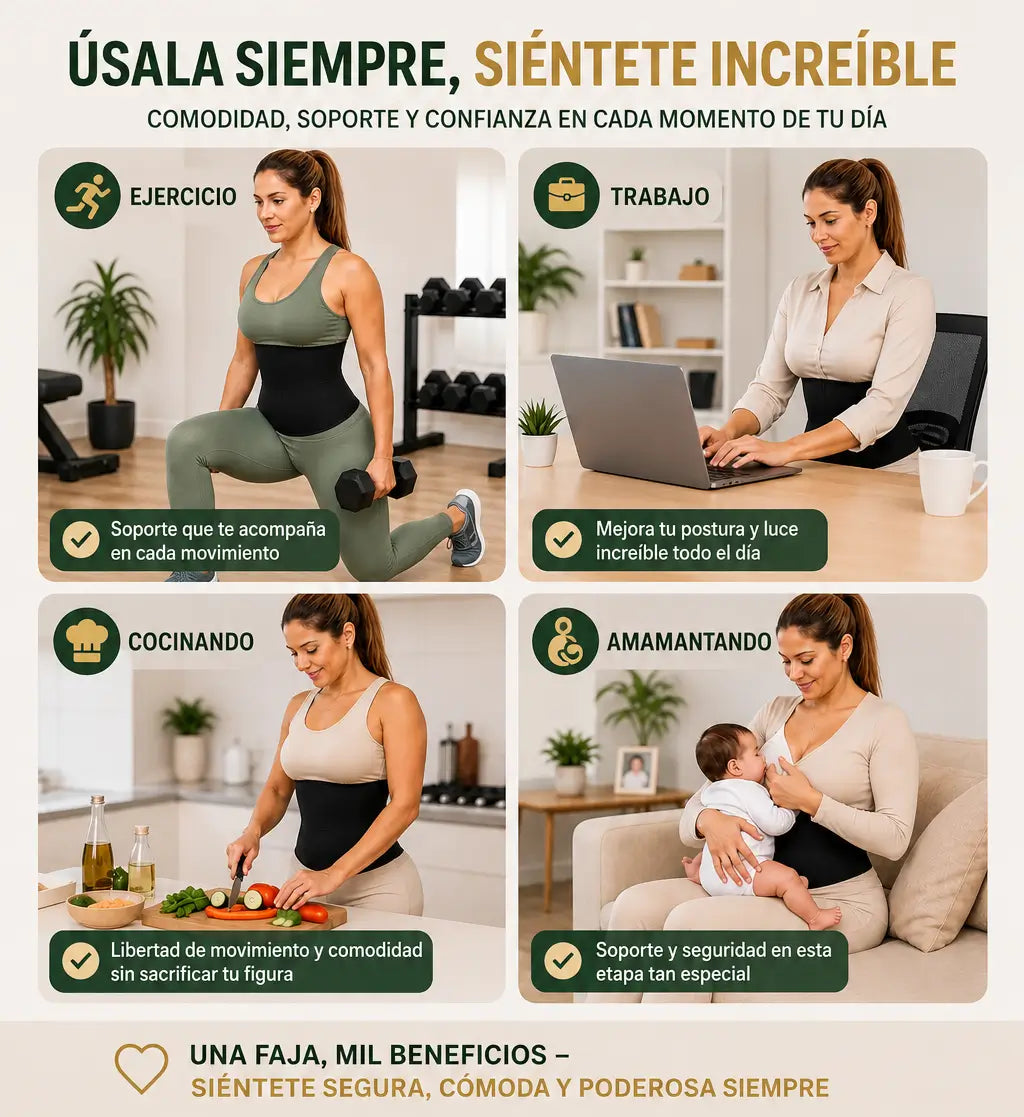 ÚSALA SIEMPRE, SIÉNTETE INCREÍBLE

COMODIDAD, SOPORTE Y CONFIANZA EN CADA MOMENTO DE TU DÍA

EJERCICIO

Soporte que te acompaña en cada movimiento

TRABAJO

Mejora tu postura y luce increíble todo el día

COCINANDO

Libertad de movimiento y comodidad sin sacrificar tu figura

AMAMANTANDO

Soporte y seguridad en esta etapa tan especial

UNA FAJA, MIL BENEFICIOS –
SIÉNTETE SEGURA, CÓMODA Y PODEROSA SIEMPRE